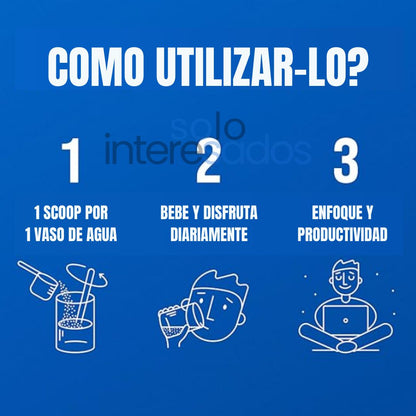 COMO UTILIZAR-LO?

solo interesados

1

1 SCOOP POR 1 VASO DE AGUA

2

BEBE Y DISFRUTA DIARIAMENTE

3

ENFOQUE Y PRODUCTIVIDAD