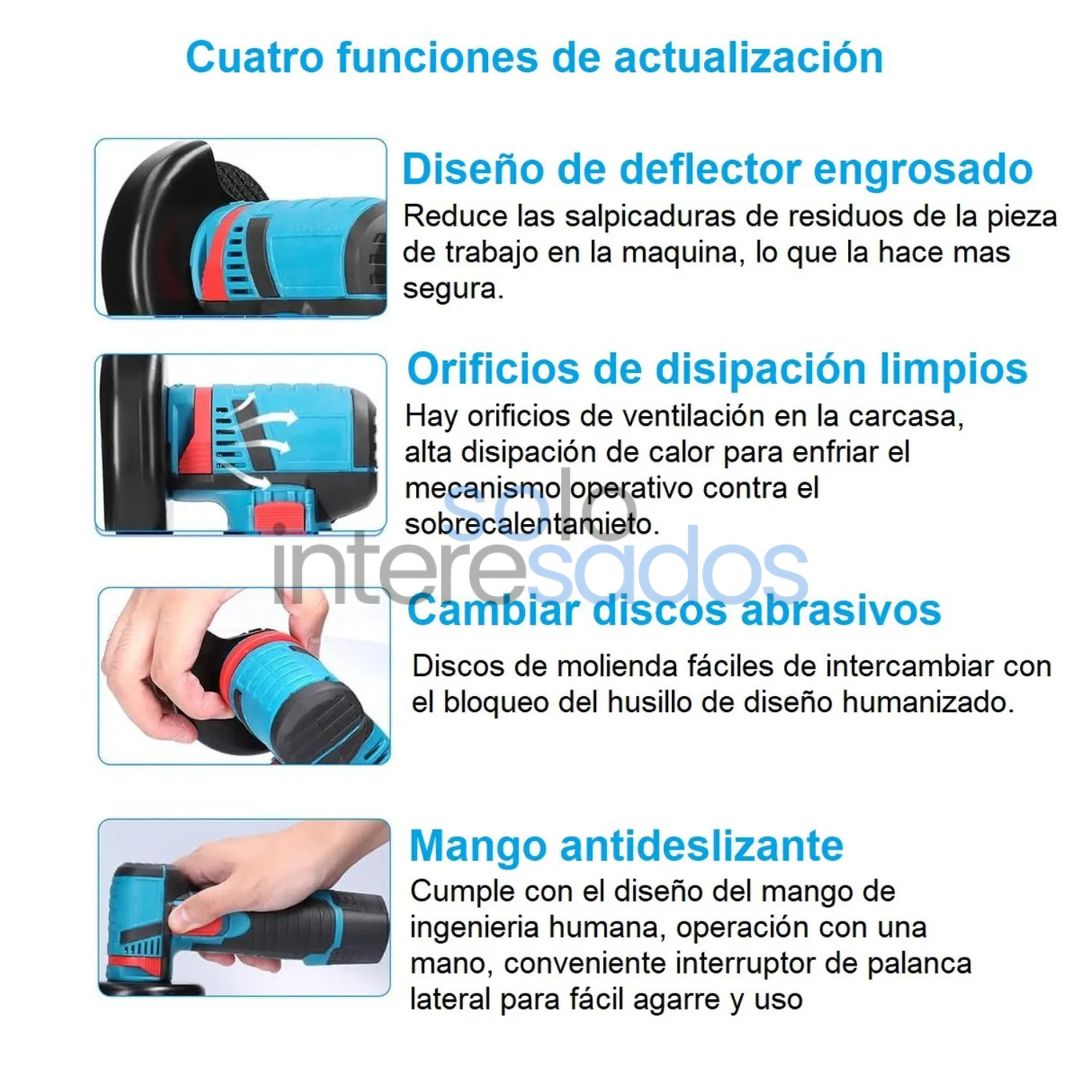 Cuatro funciones de actualización

Diseño de deflector engrosado
Reduce las salpicaduras de residuos de la pieza de trabajo en la maquina, lo que la hace mas segura.

Orificios de disipación limpios
Hay orificios de ventilación en la carcasa, alta disipación de calor para enfriar el mecanismo operativo contra el sobrecalentamieto.

solo interesados

Cambiar discos abrasivos
Discos de molienda fáciles de intercambiar con el bloqueo del husillo de diseño humanizado.

Mango antideslizante
Cumple con el diseño del mango de ingenieria humana, operación con una mano, conveniente interruptor de palanca lateral para fácil agarre y uso