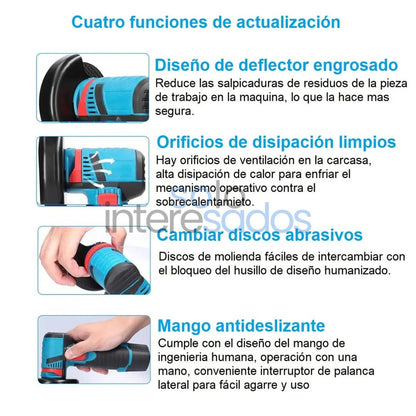 Cuatro funciones de actualización

Diseño de deflector engrosado
Reduce las salpicaduras de residuos de la pieza de trabajo en la maquina, lo que la hace mas segura.

Orificios de disipación limpios
Hay orificios de ventilación en la carcasa, alta disipación de calor para enfriar el mecanismo operativo contra el sobrecalentamieto.

solo interesados

Cambiar discos abrasivos
Discos de molienda fáciles de intercambiar con el bloqueo del husillo de diseño humanizado.

Mango antideslizante
Cumple con el diseño del mango de ingenieria humana, operación con una mano, conveniente interruptor de palanca lateral para fácil agarre y uso